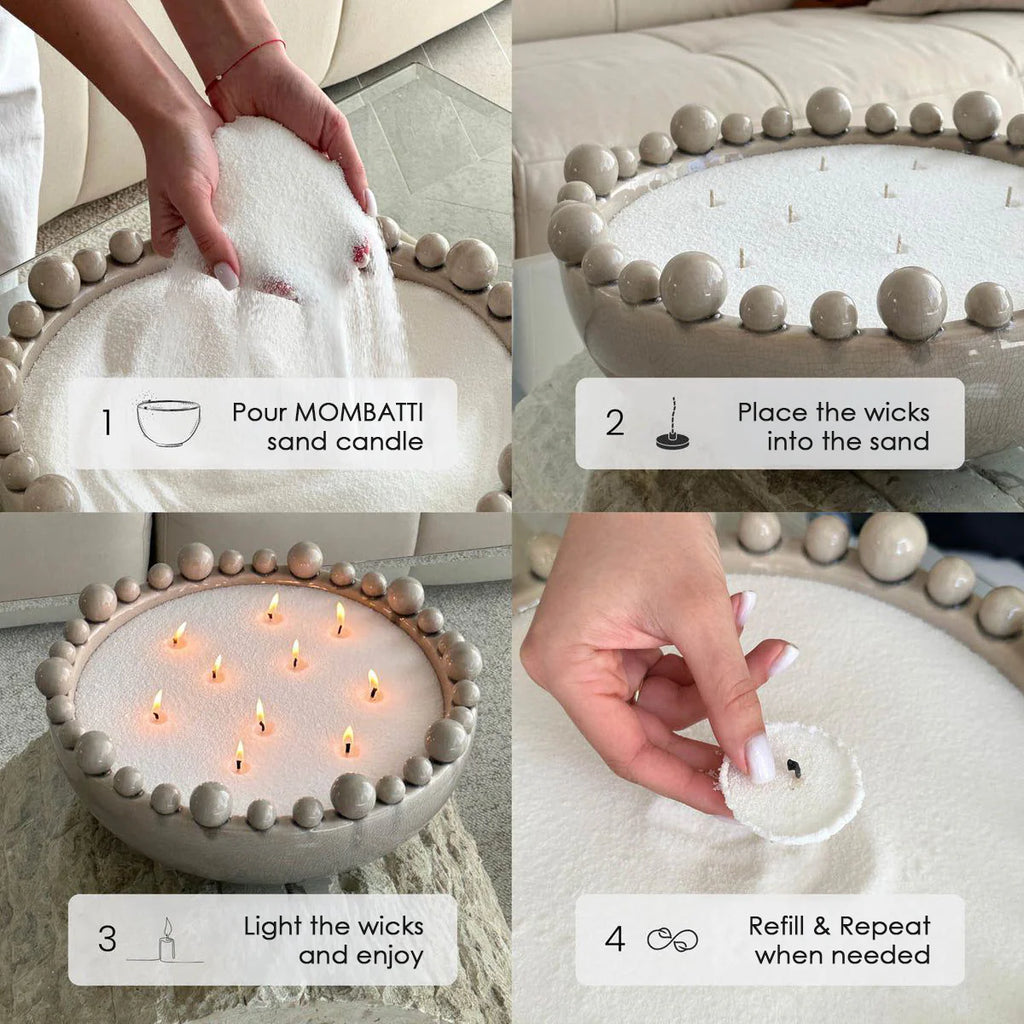 1 Pour MOMBATTI sand candle

2 Place the wicks into the sand

3 Light the wicks and enjoy

4 Refill & Repeat when needed