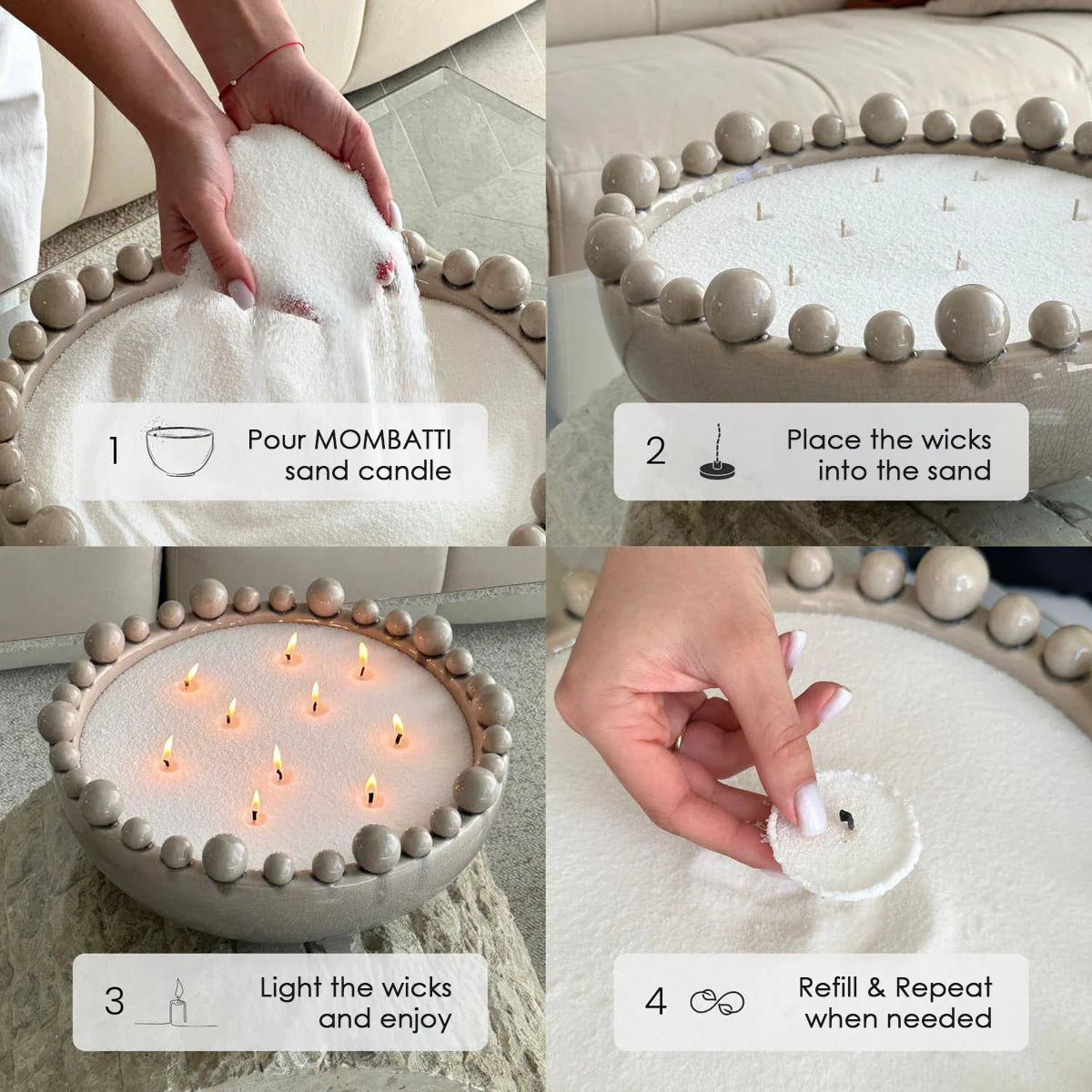 1 Pour MOMBATTI sand candle

2 Place the wicks into the sand

3 Light the wicks and enjoy

4 Refill & Repeat when needed